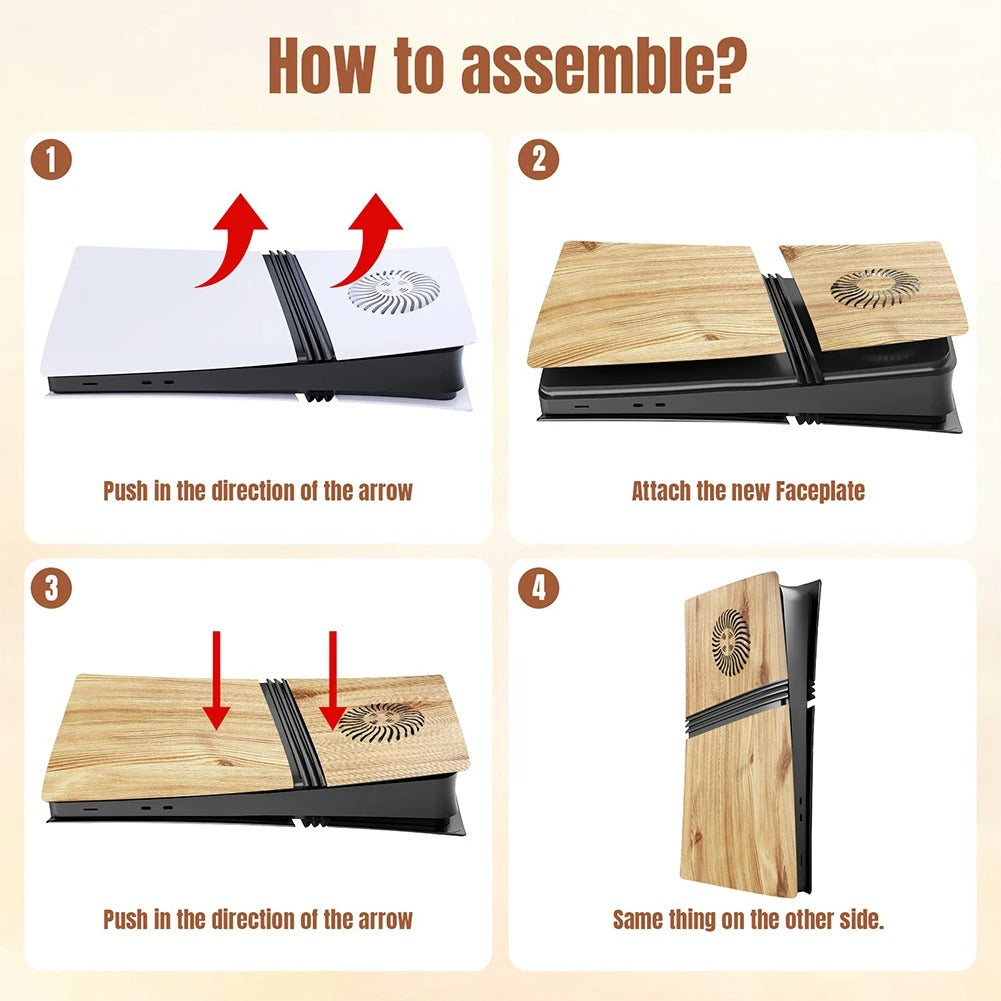 How to assemble?

1

Push in the direction of the arrow

2

Attach the new Faceplate

3

Push in the direction of the arrow

4

Same thing on the other side.