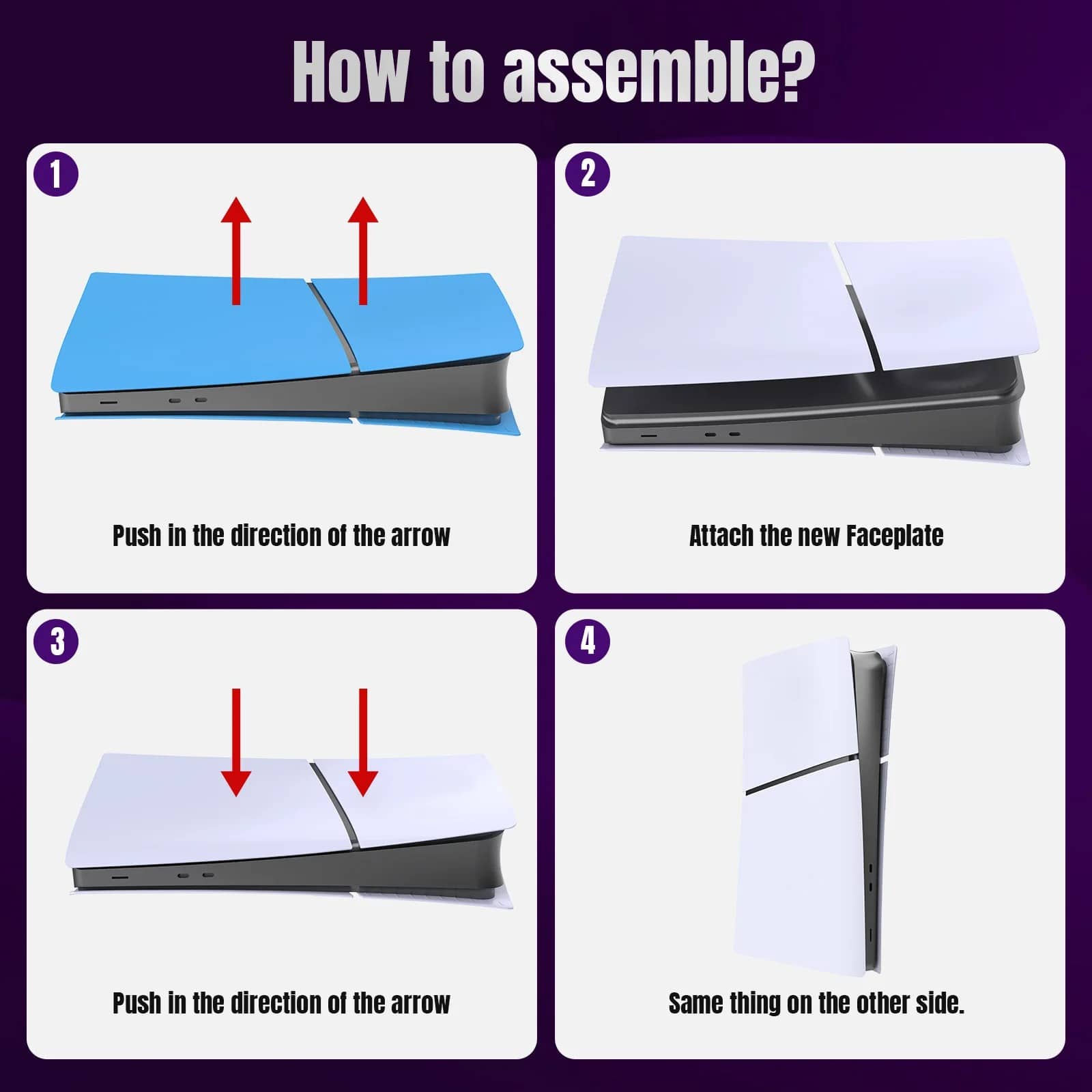 How to assemble?

1

Push in the direction of the arrow

2

Attach the new Faceplate

3

Push in the direction of the arrow

4

Same thing on the other side.